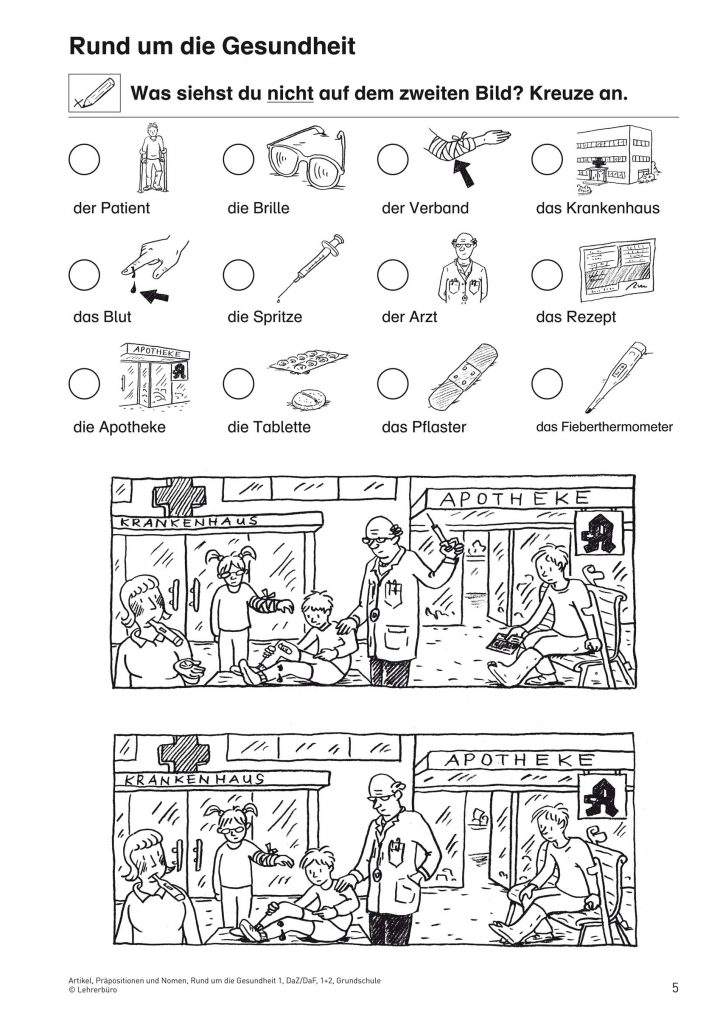 Rund um die Gesundheit

Was siehst du nicht auf dem zweiten Bild? Kreuze an.

der Patient
die Brille
der Verband
das Krankenhaus

das Blut
die Spritze
der Arzt
das Rezept

APOTHEKE
die Apotheke
die Tablette
das Pflaster
das Fieberthermometer

KRANKENHAUS
APOTHEKE

KRANKENHAUS
APOTHEKE

Artikel, Präpositionen und Nomen, Rund um die Gesundheit 1, DaZ/DaF, 1+2, Grundschule
© Lehrerbüro

5