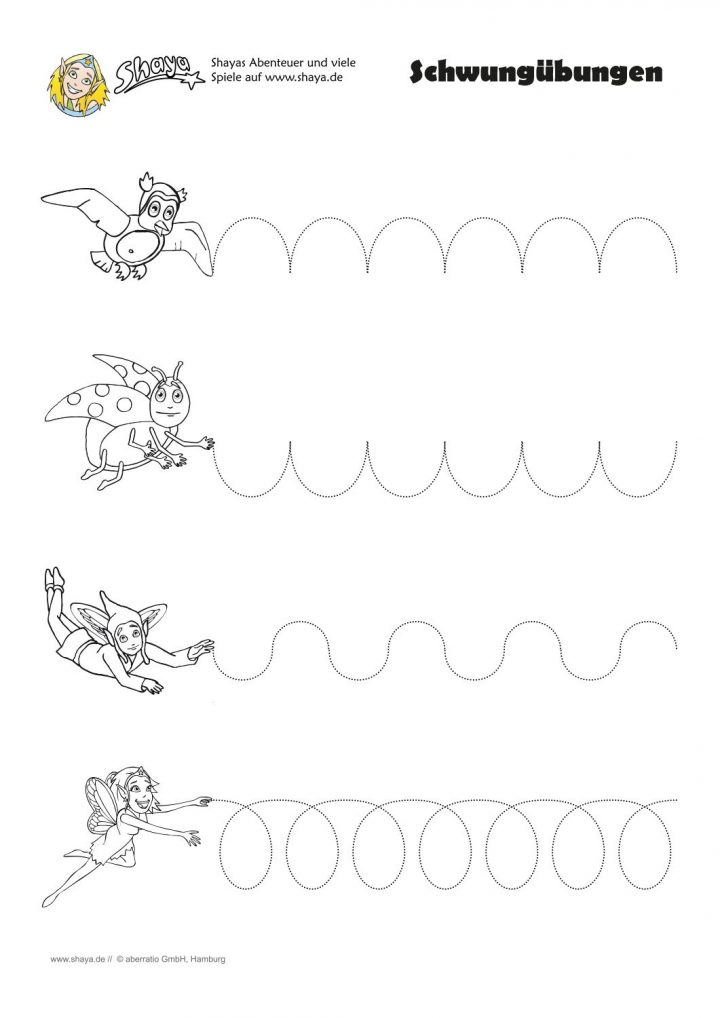 Shaya

Shayas Abenteuer und viele Spiele auf www.shaya.de

Schwungübungen

www.shaya.de // © aberratio GmbH, Hamburg