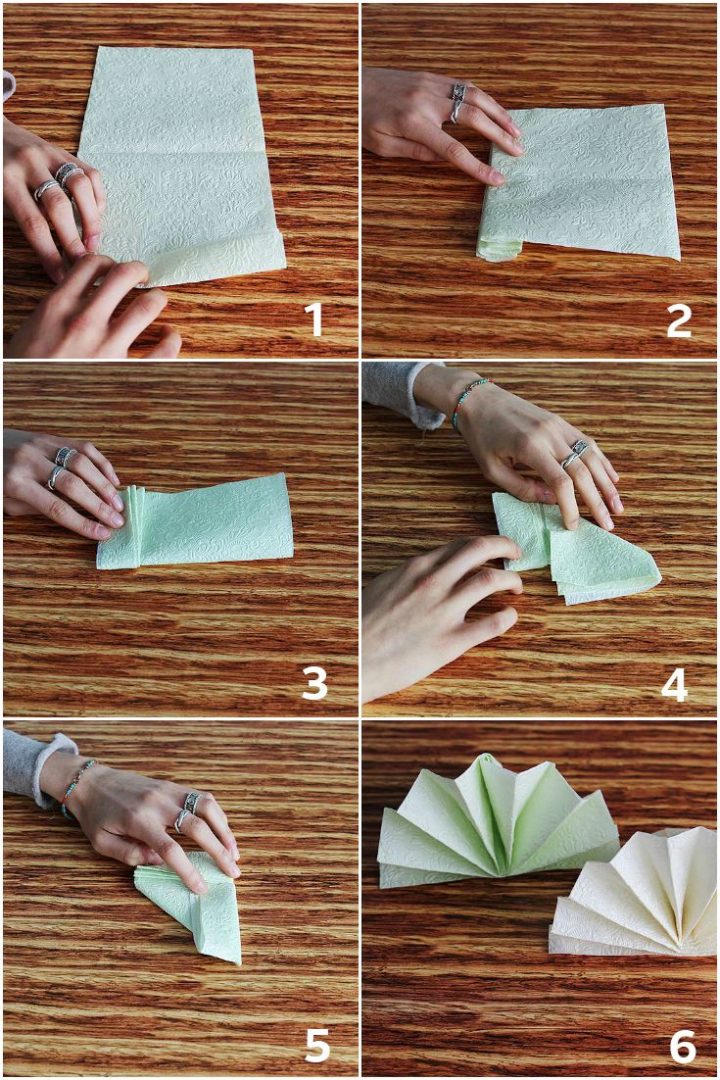 1

2

3

4

5

6