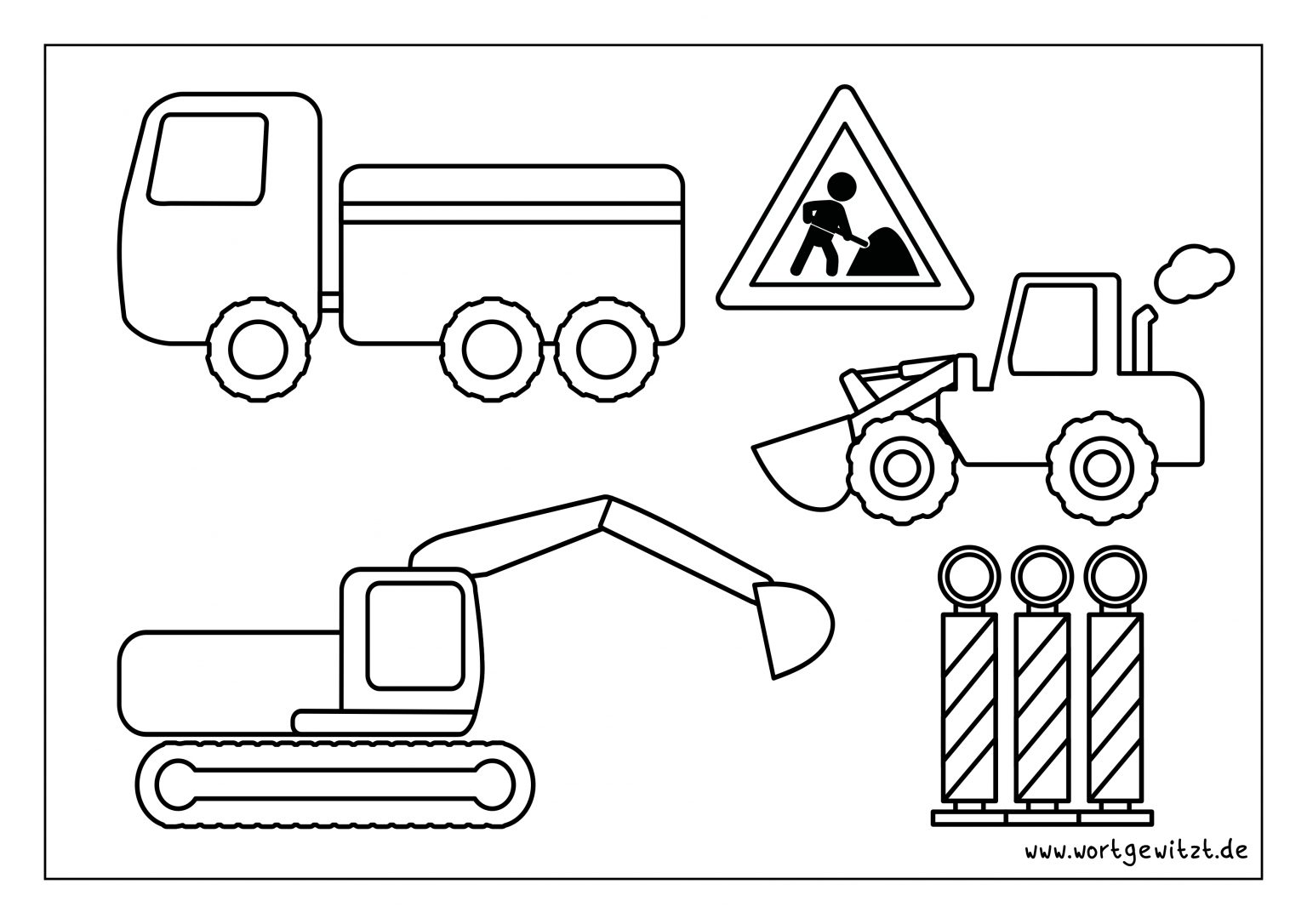 www.wortgewitzt.de