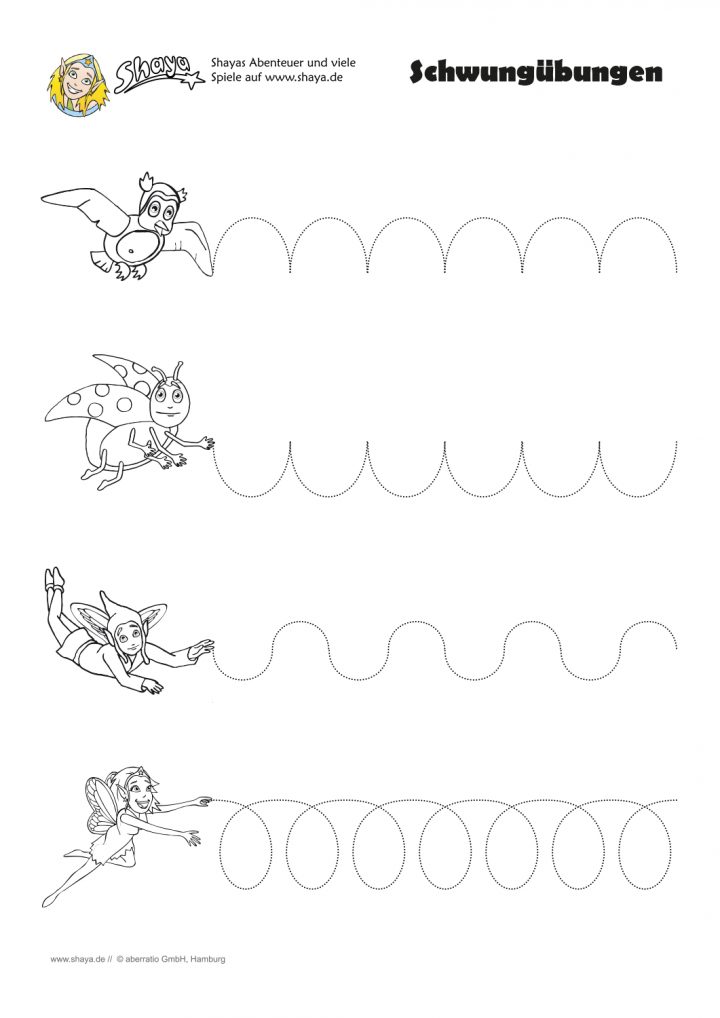 Shaya

Shayas Abenteuer und viele Spiele auf www.shaya.de

Schwungübungen

www.shaya.de // © aberratio GmbH, Hamburg