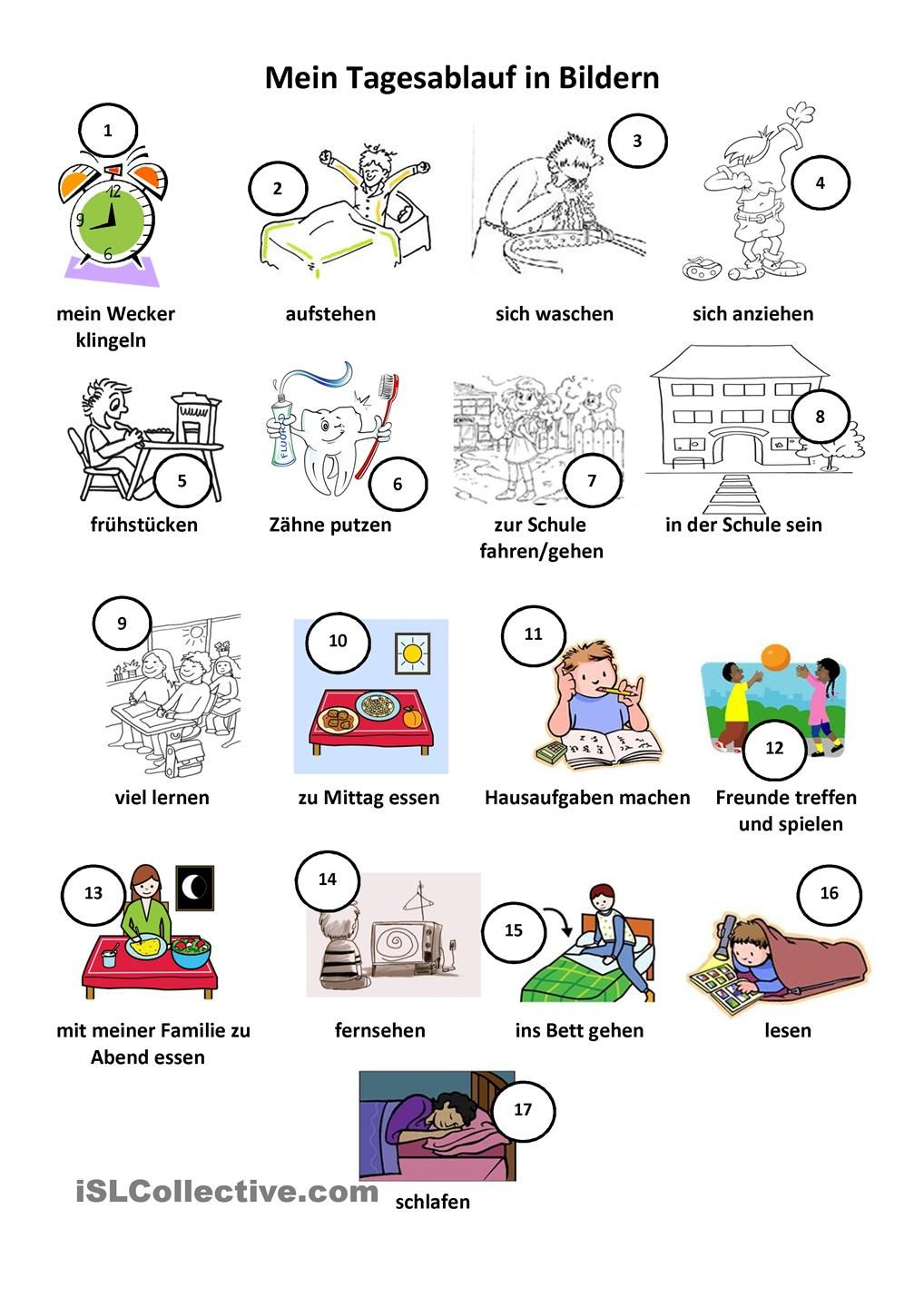 Mein Tagesablauf in Bildern

1
12
9
6
mein Wecker klingeln

2
aufstehen

3
sich waschen

4
sich anziehen

5
frühstücken

FLUOR
6
Zähne putzen

7
zur Schule fahren/gehen

8
in der Schule sein

9
viel lernen

10
zu Mittag essen

11
Hausaufgaben machen

12
Freunde treffen und spielen

13
mit meiner Familie zu Abend essen

14
fernsehen

15
ins Bett gehen

16
lesen

17
schlafen

iSLCollective.com