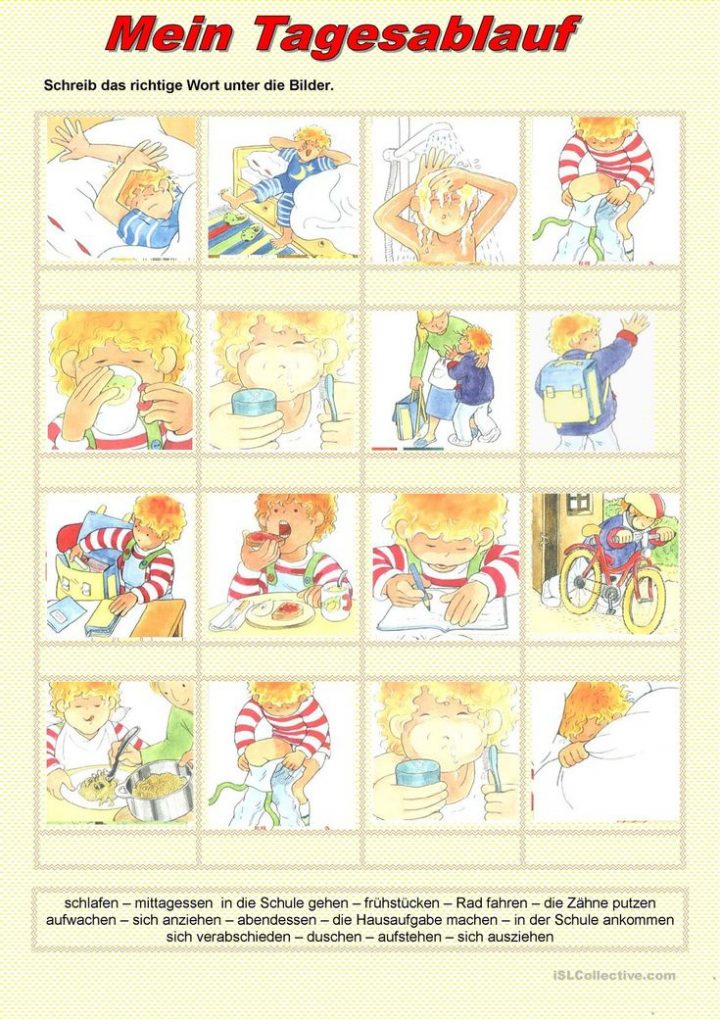 Mein Tagesablauf

Schreib das richtige Wort unter die Bilder.

schlafen – mittagessen in die Schule gehen – frühstücken – Rad fahren – die Zähne putzen aufwachen – sich anziehen – abendessen – die Hausaufgabe machen – in der Schule ankommen sich verabschieden – duschen – aufstehen – sich ausziehen

iSLCollective.com