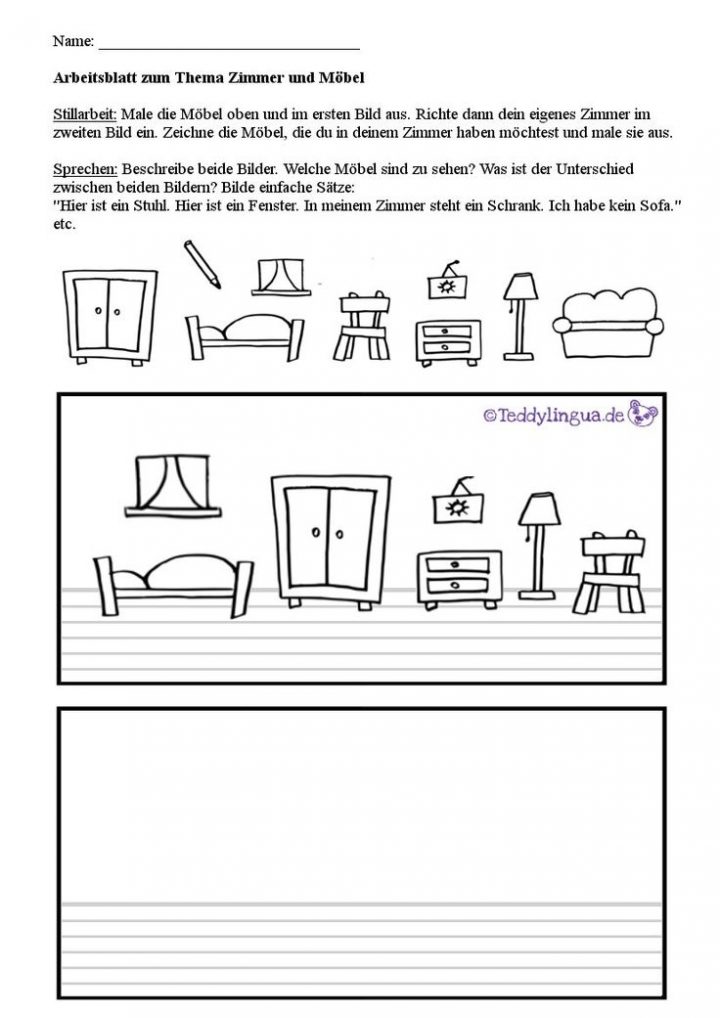 Name: ___________________________________

Arbeitsblatt zum Thema Zimmer und Möbel

Stillarbeit: Male die Möbel oben und im ersten Bild aus. Richte dann dein eigenes Zimmer im zweiten Bild ein. Zeichne die Möbel, die du in deinem Zimmer haben möchtest und male sie aus.

Sprechen: Beschreibe beide Bilder. Welche Möbel sind zu sehen? Was ist der Unterschied zwischen beiden Bildern? Bilde einfache Sätze:
"Hier ist ein Stuhl. Hier ist ein Fenster. In meinem Zimmer steht ein Schrank. Ich habe kein Sofa." etc.

©Teddylingua.de