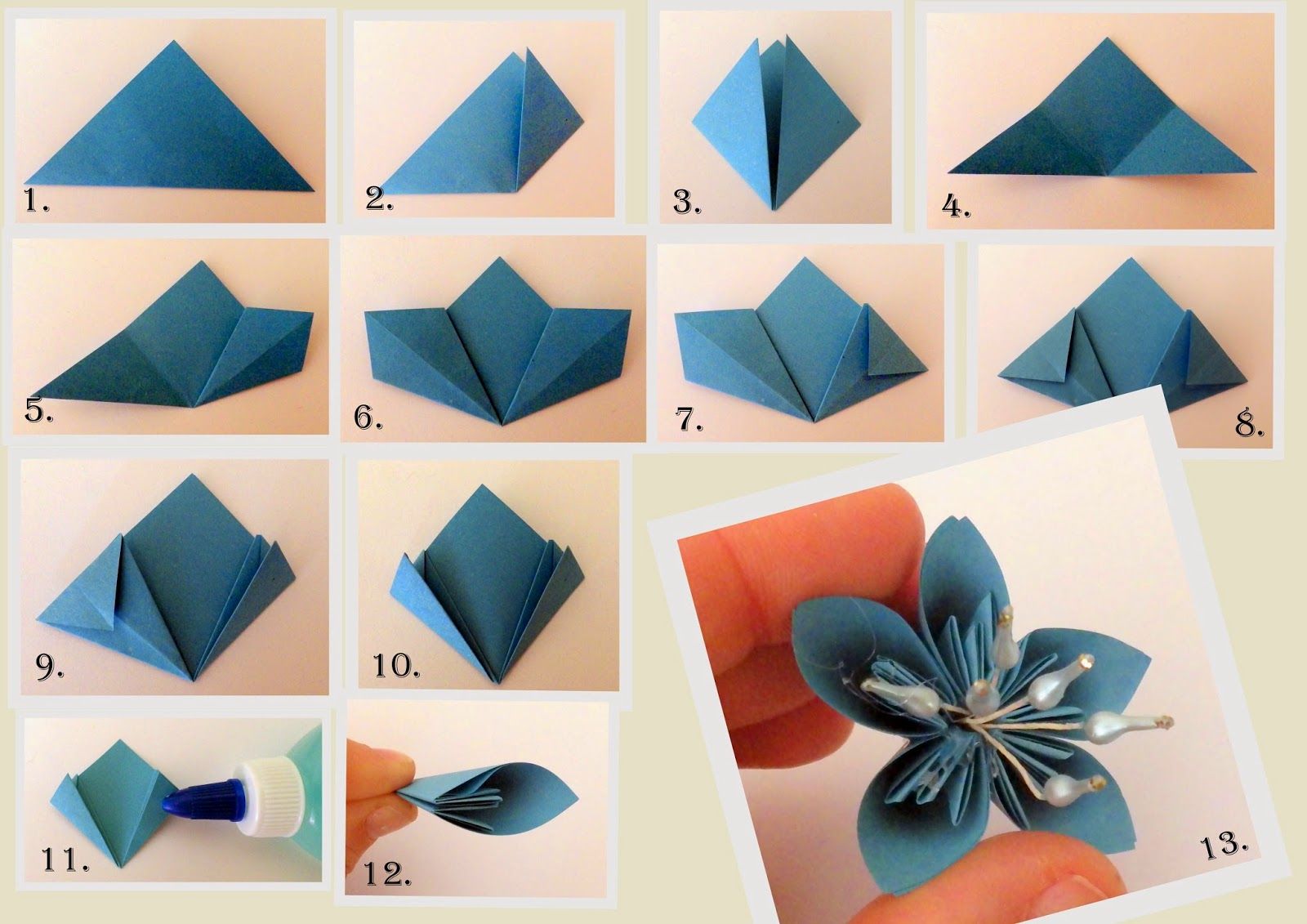 1.

2.

3.

4.

5.

6.

7.

8.

9.

10.

11.

12.

13.