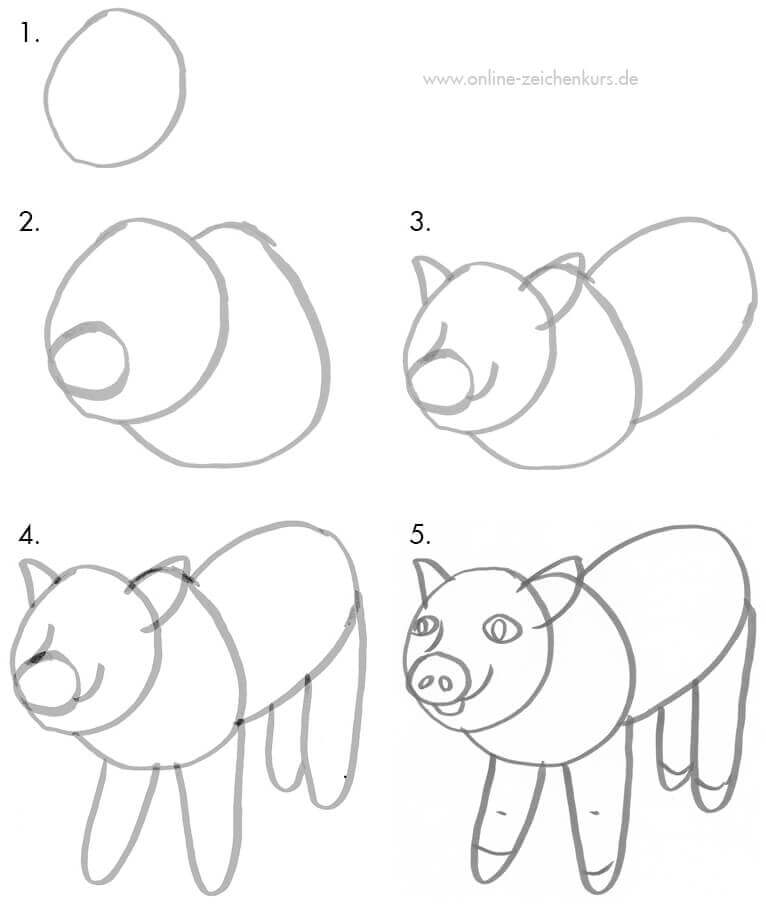 1.

www.online-zeichenkurs.de

2.

3.

4.

5.